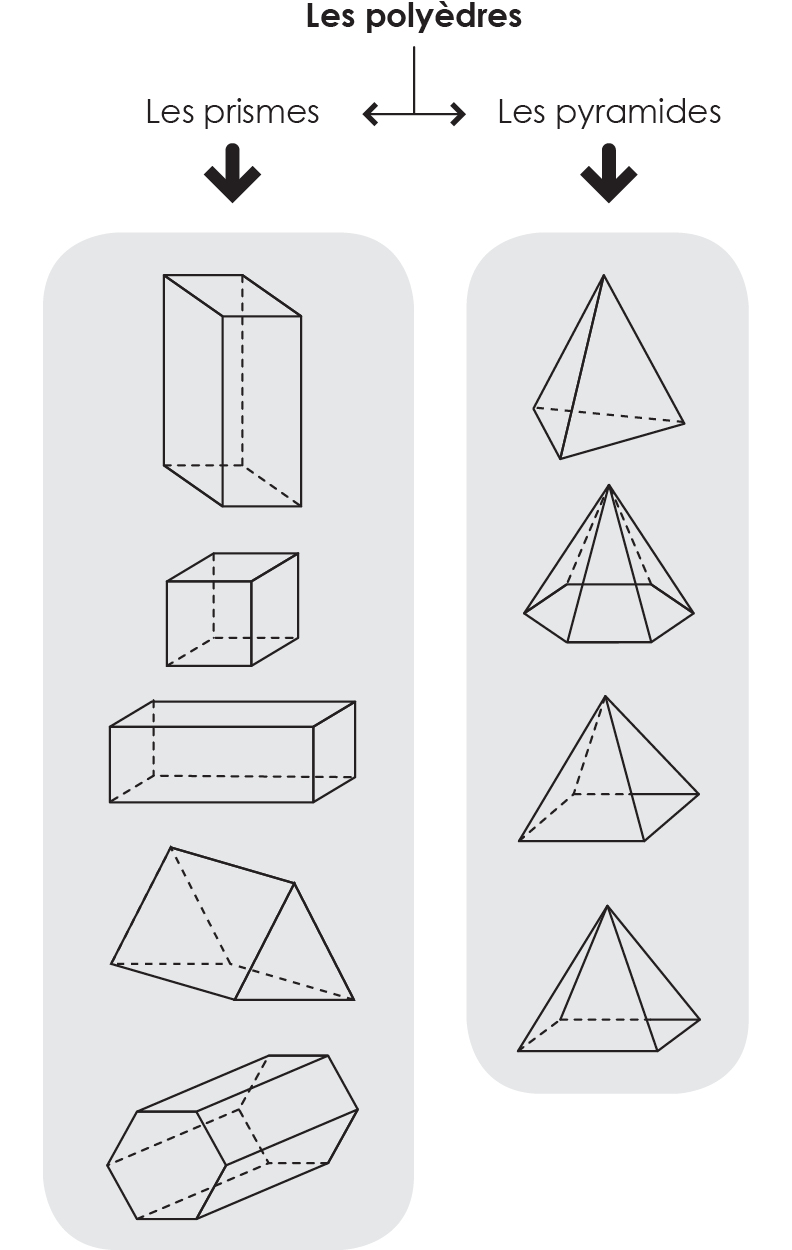 Les polyèdres

Les prismes

Les pyramides